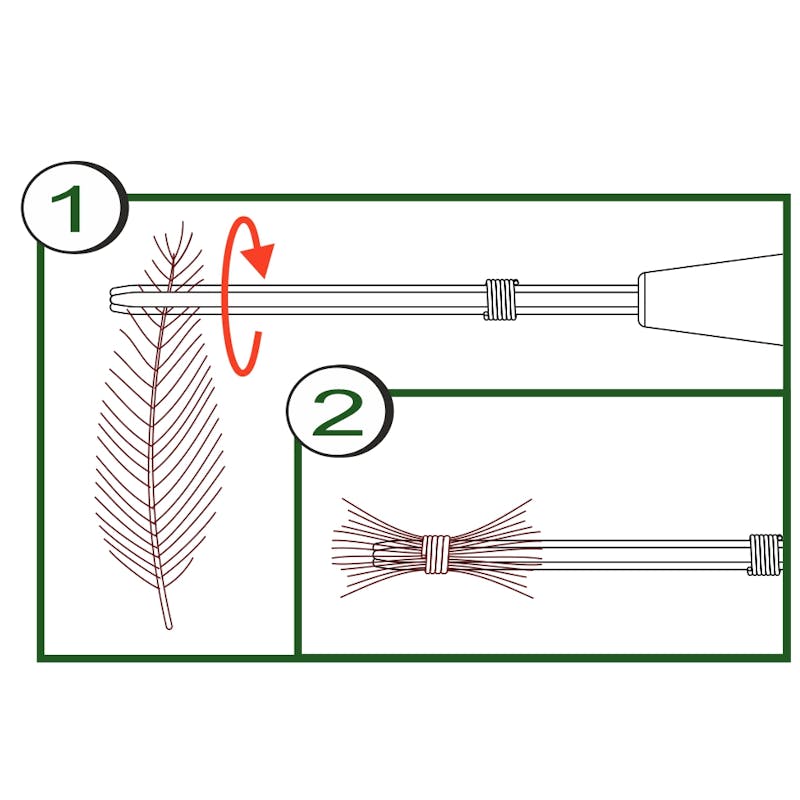 1

2